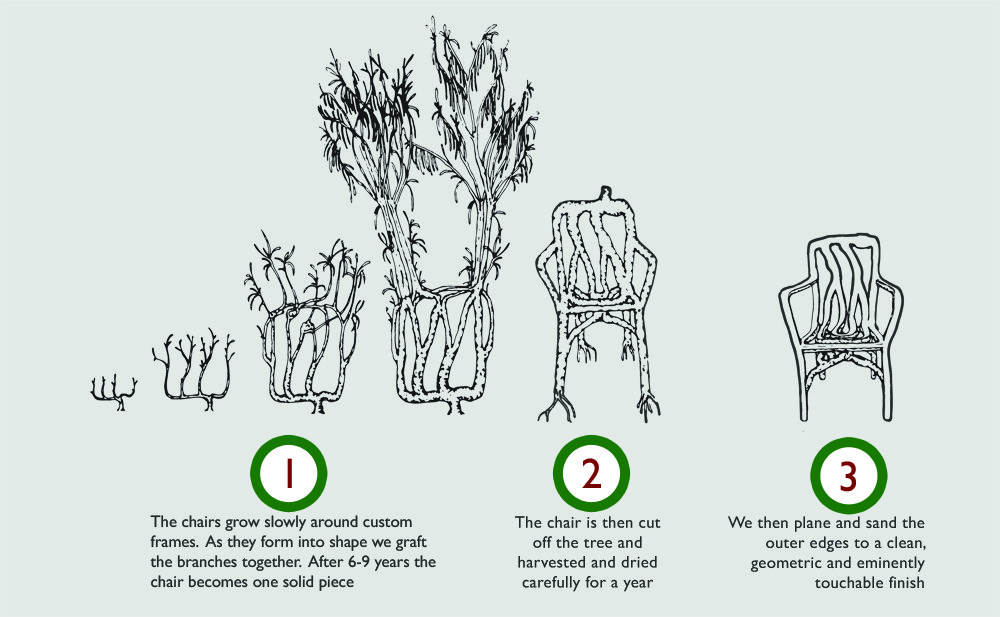 1

The chairs grow slowly around custom frames. As they form into shape we graft the branches together. After 6-9 years the chair becomes one solid piece

2

The chair is then cut off the tree and harvested and dried carefully for a year

3

We then plane and sand the outer edges to a clean, geometric and eminently touchable finish